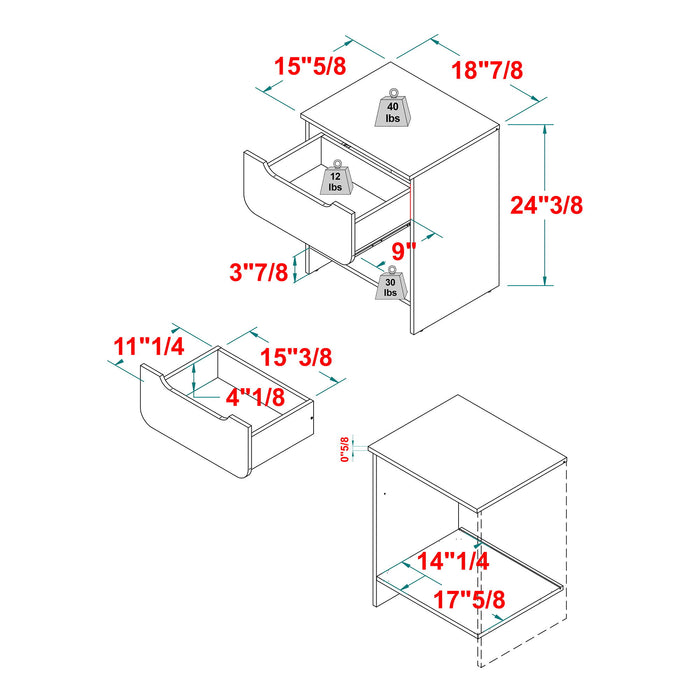 15"5/8
18"7/8
40 lbs
12 lbs
24"3/8
9"
3"7/8
30 lbs
11"1/4
15"3/8
4"1/8
0"5/8
14"1/4
17"5/8