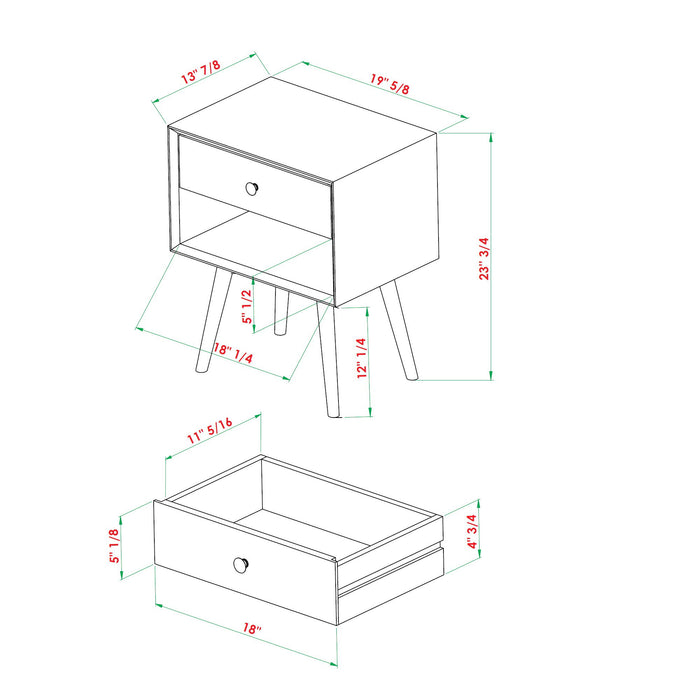 13" 7/8

19" 5/8

23" 3/4

5" 1/2

18" 1/4

12" 1/4

11" 5/16

5" 1/8

4" 3/4

18"