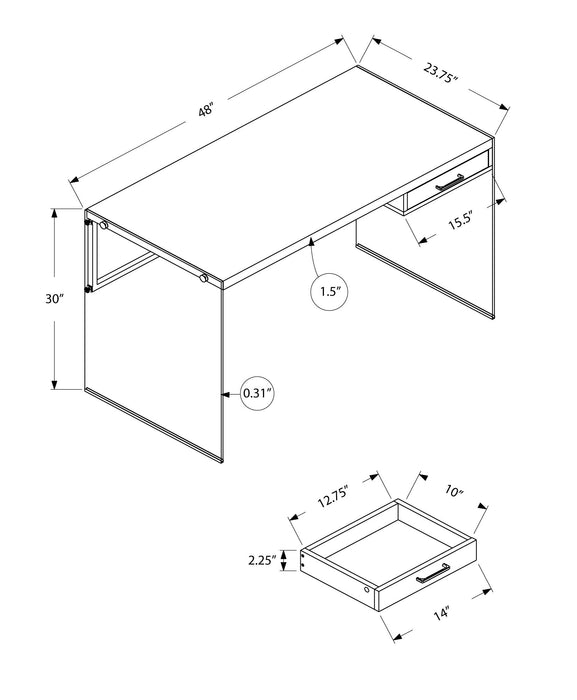 48"
23.75"
15.5"
30"
1.5"
0.31"
12.75"
10"
2.25"
14"